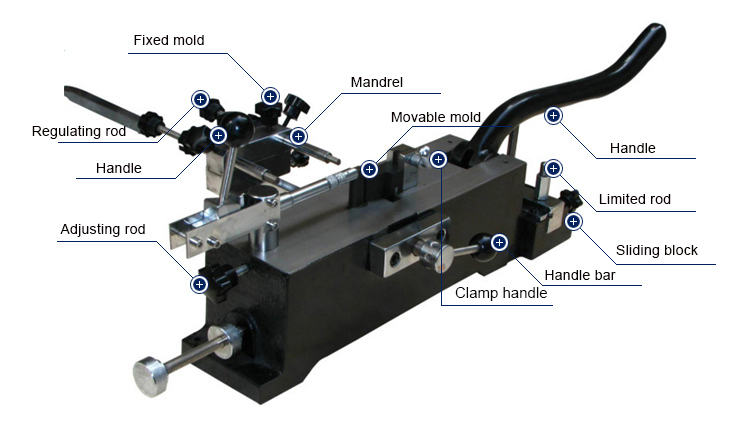 Fixed mold

Mandrel

Movable mold

Regulating rod

Handle

Handle

Limited rod

Adjusting rod

Sliding block

Handle bar

Clamp handle