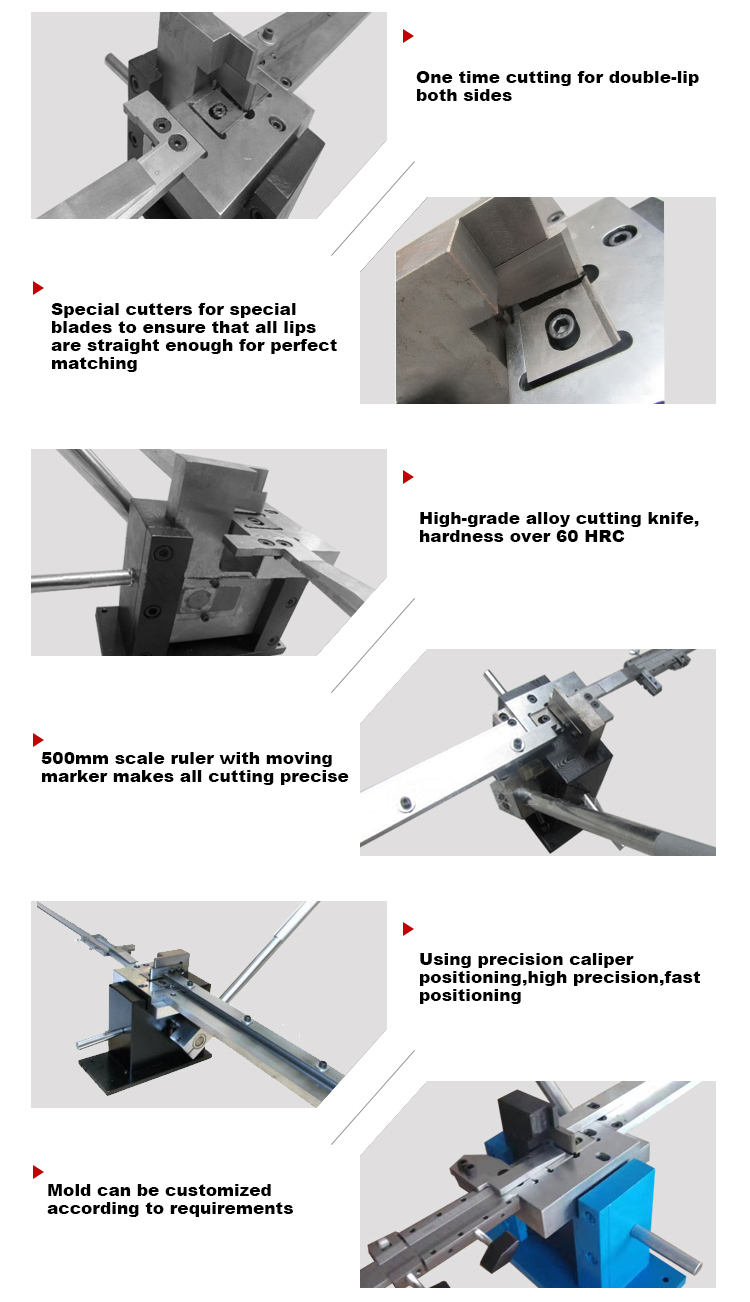 One time cutting for double-lip both sides

Special cutters for special blades to ensure that all lips are straight enough for perfect matching

High-grade alloy cutting knife, hardness over 60 HRC

500mm scale ruler with moving marker makes all cutting precise

Using precision caliper positioning,high precision,fast positioning

Mold can be customized according to requirements